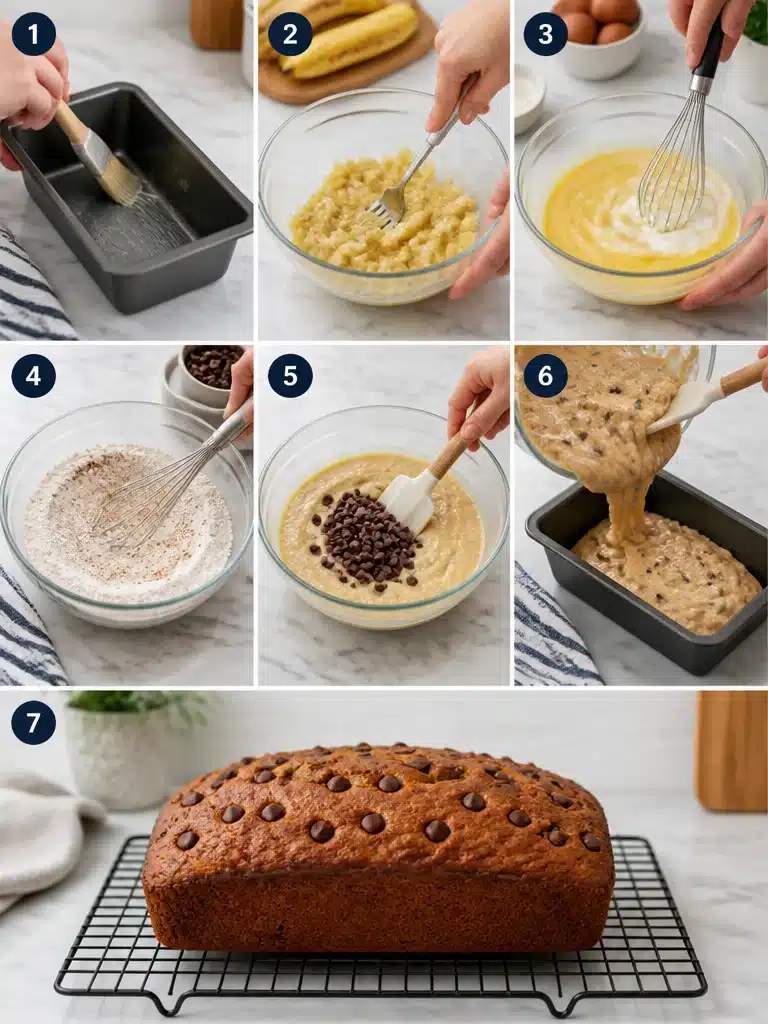 1
2
3
4
5
6
7