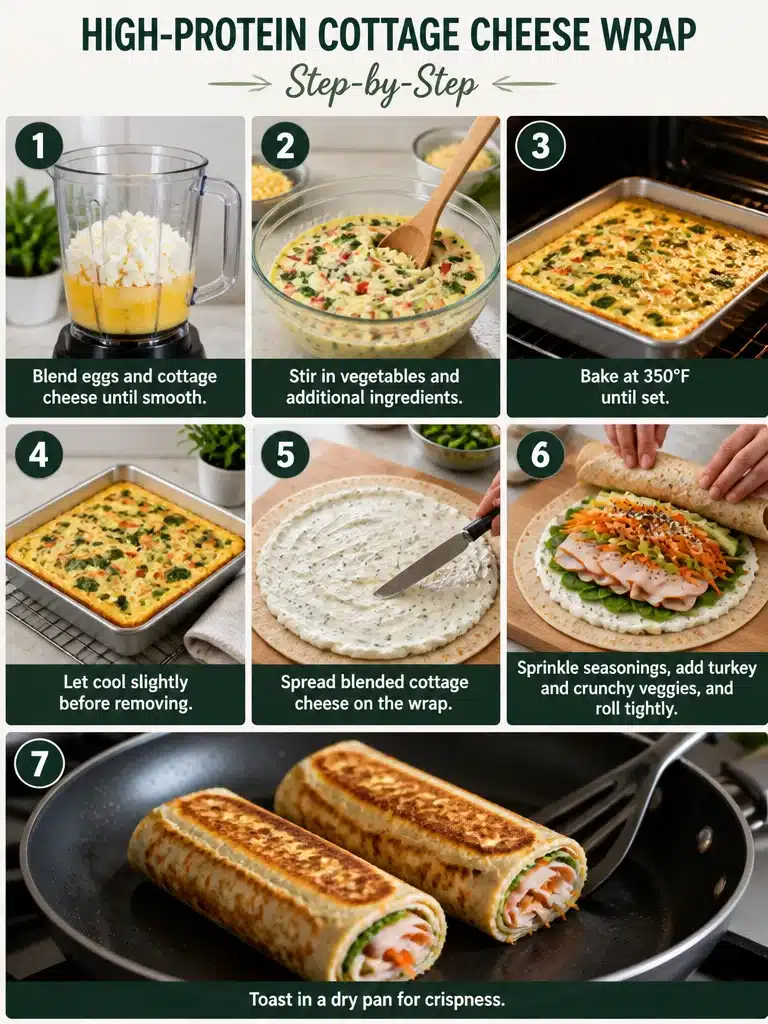 HIGH-PROTEIN COTTAGE CHEESE WRAP

Step-by-Step

1

Blend eggs and cottage cheese until smooth.

2

Stir in vegetables and additional ingredients.

3

Bake at 350°F until set.

4

Let cool slightly before removing.

5

Spread blended cottage cheese on the wrap.

6

Sprinkle seasonings, add turkey and crunchy veggies, and roll tightly.

7

Toast in a dry pan for crispness.