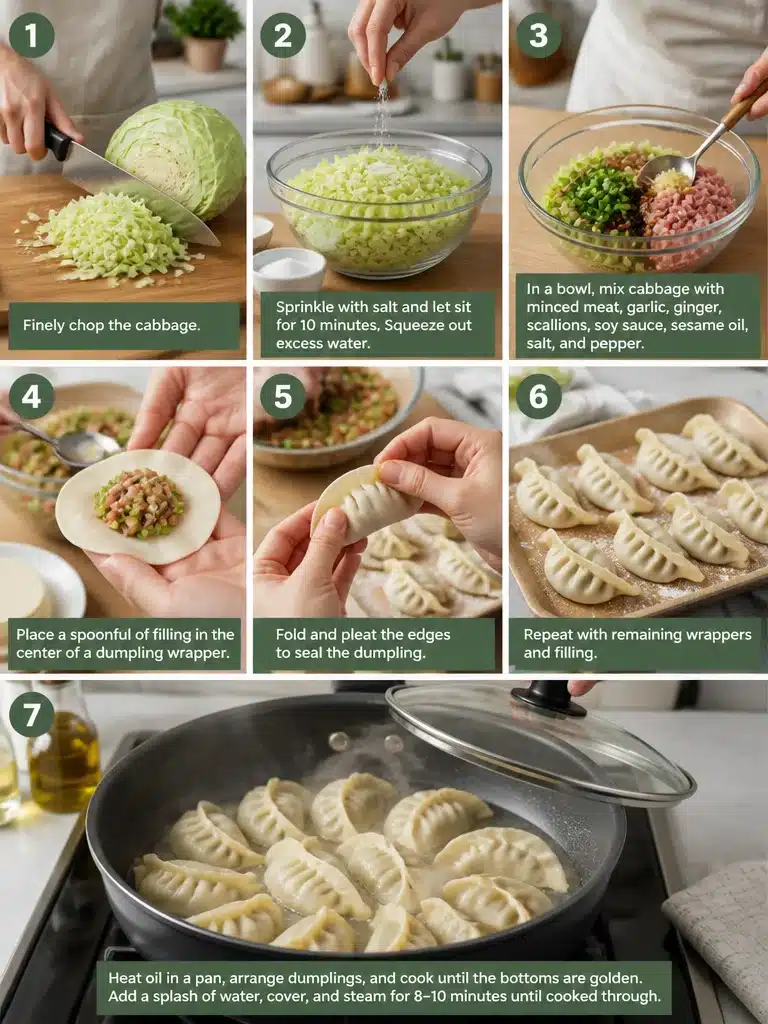 1
Finely chop the cabbage.

2
Sprinkle with salt and let sit for 10 minutes, Squeeze out excess water.

3
In a bowl, mix cabbage with minced meat, garlic, ginger, scallions, soy sauce, sesame oil, salt, and pepper.

4
Place a spoonful of filling in the center of a dumpling wrapper.

5
Fold and pleat the edges to seal the dumpling.

6
Repeat with remaining wrappers and filling.

7
Heat oil in a pan, arrange dumplings, and cook until the bottoms are golden. Add a splash of water, cover, and steam for 8–10 minutes until cooked through.