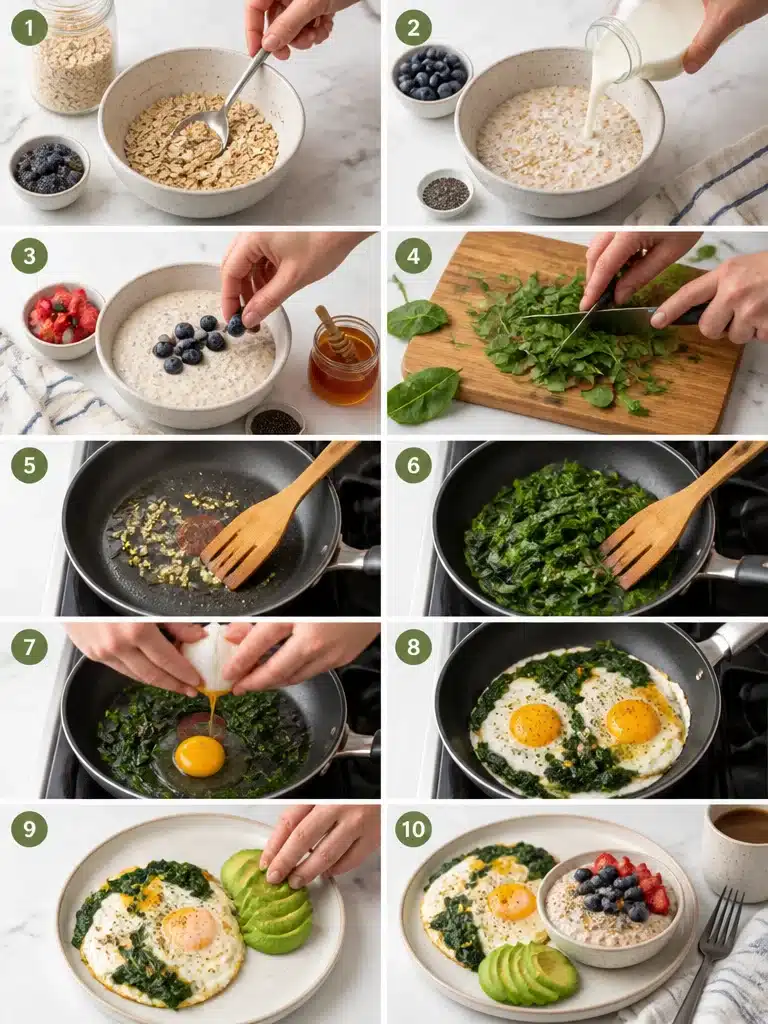 1
2
3
4
5
6
7
8
9
10